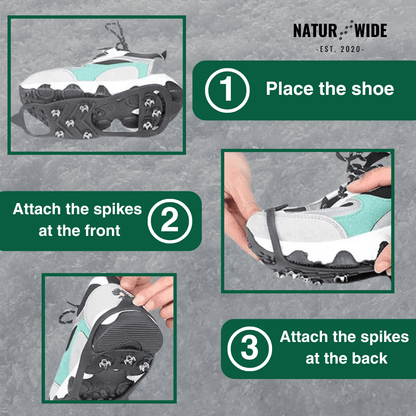 NATUR WIDE
-EST. 2020-

1 Place the shoe

Attach the spikes at the front 2

3 Attach the spikes at the back