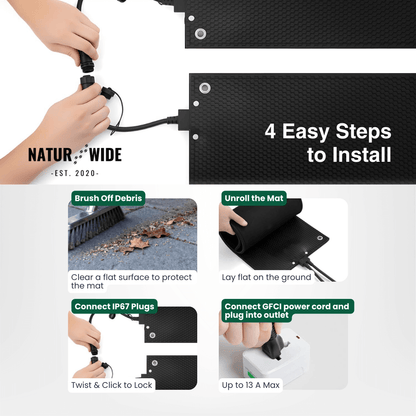 NATUR WIDE
-EST. 2020-

4 Easy Steps to Install

Brush Off Debris
Clear a flat surface to protect the mat

Unroll the Mat
Lay flat on the ground

Connect IP67 Plugs
Twist & Click to Lock

Connect GFCI power cord and plug into outlet
Up to 13 A Max